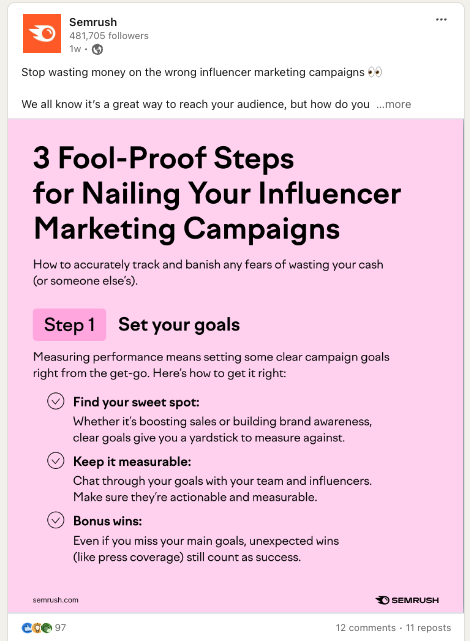 Semrush
481,705 followers
1w •

Stop wasting money on the wrong influencer marketing campaigns 👀

We all know it's a great way to reach your audience, but how do you ...more

3 Fool-Proof Steps for Nailing Your Influencer Marketing Campaigns

How to accurately track and banish any fears of wasting your cash (or someone else's).

Step 1 Set your goals

Measuring performance means setting some clear campaign goals right from the get-go. Here's how to get it right:

Find your sweet spot:
Whether it's boosting sales or building brand awareness, clear goals give you a yardstick to measure against.

Keep it measurable:
Chat through your goals with your team and influencers. Make sure they're actionable and measurable.

Bonus wins:
Even if you miss your main goals, unexpected wins (like press coverage) still count as success.

semrush.com

SEMRUSH

97

12 comments • 11 reposts